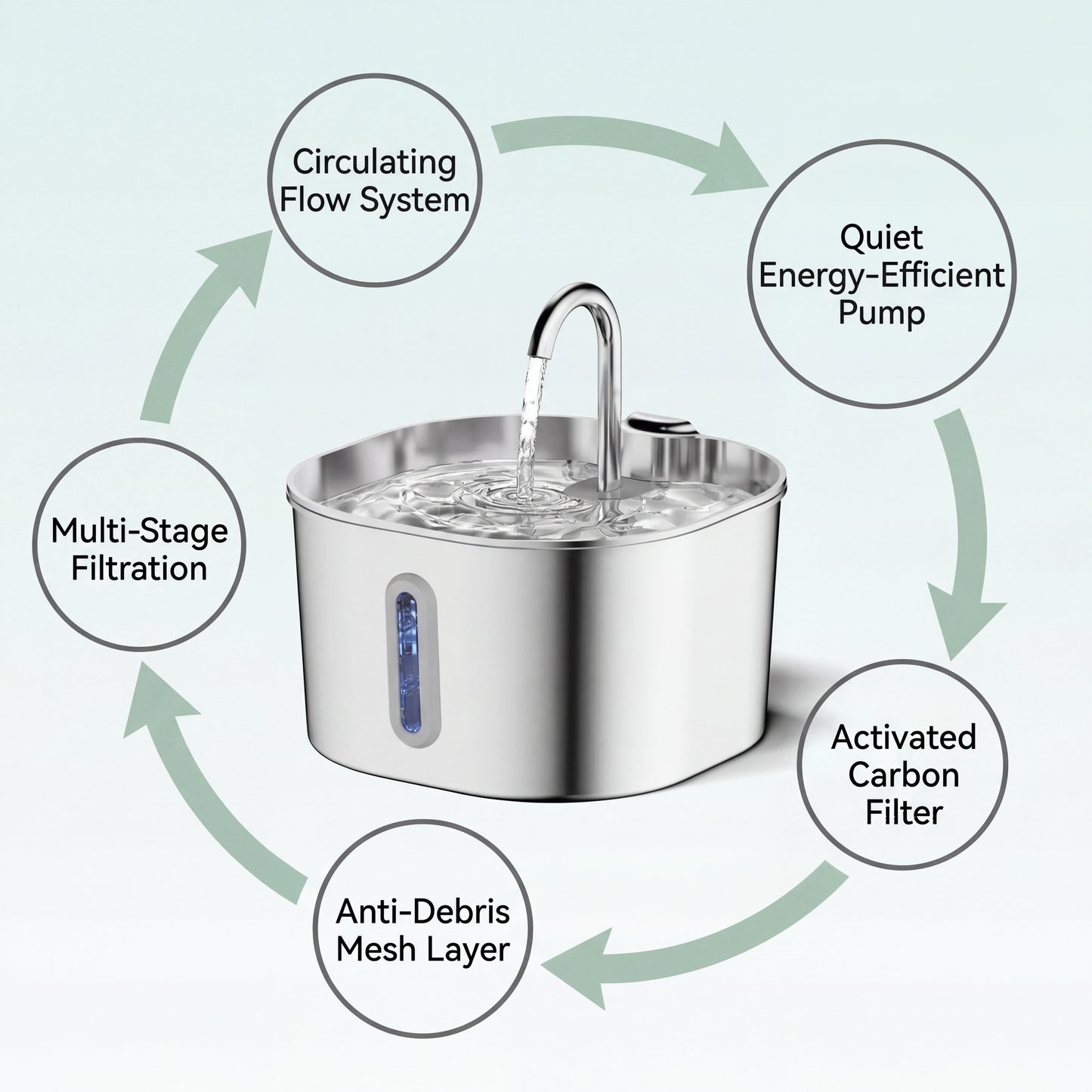 Circulating Flow System

Quiet Energy-Efficient Pump

Activated Carbon Filter

Anti-Debris Mesh Layer

Multi-Stage Filtration